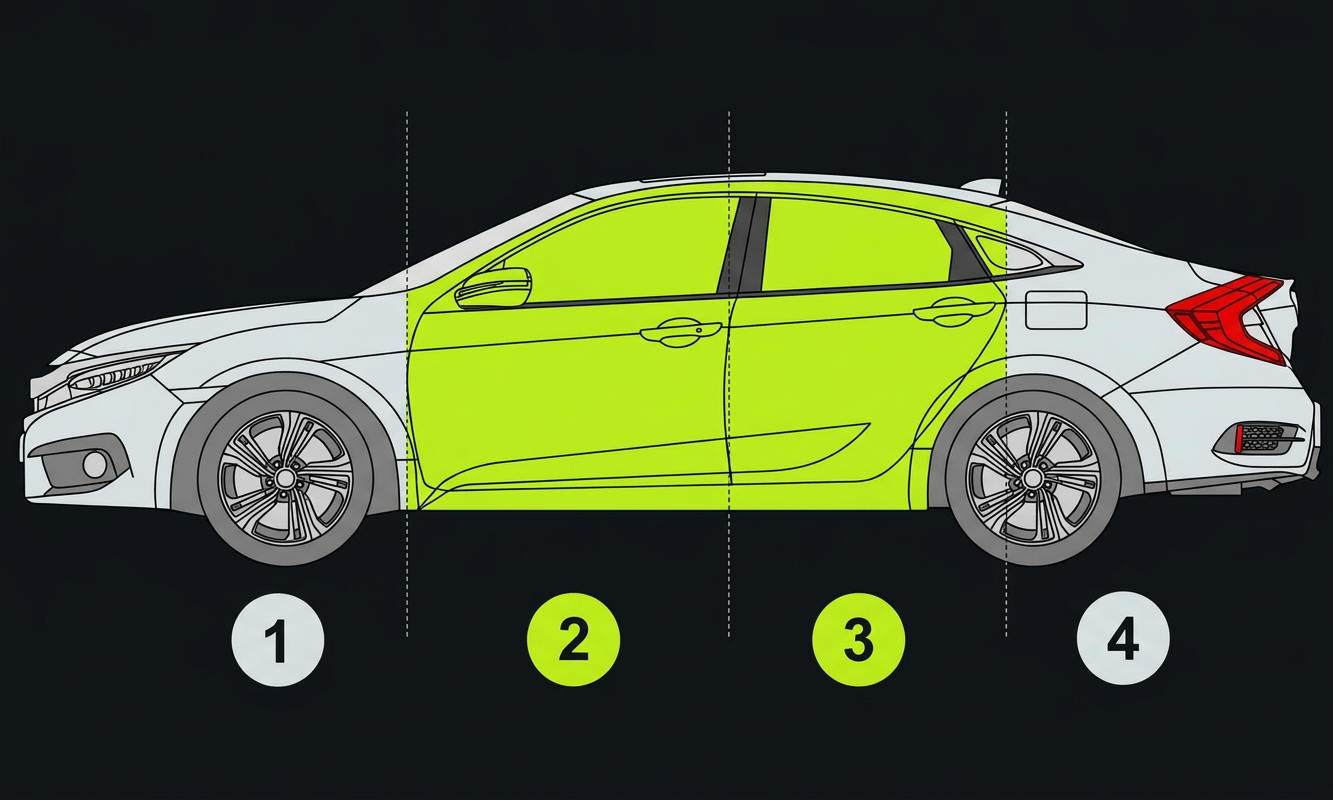 1

2

3

4